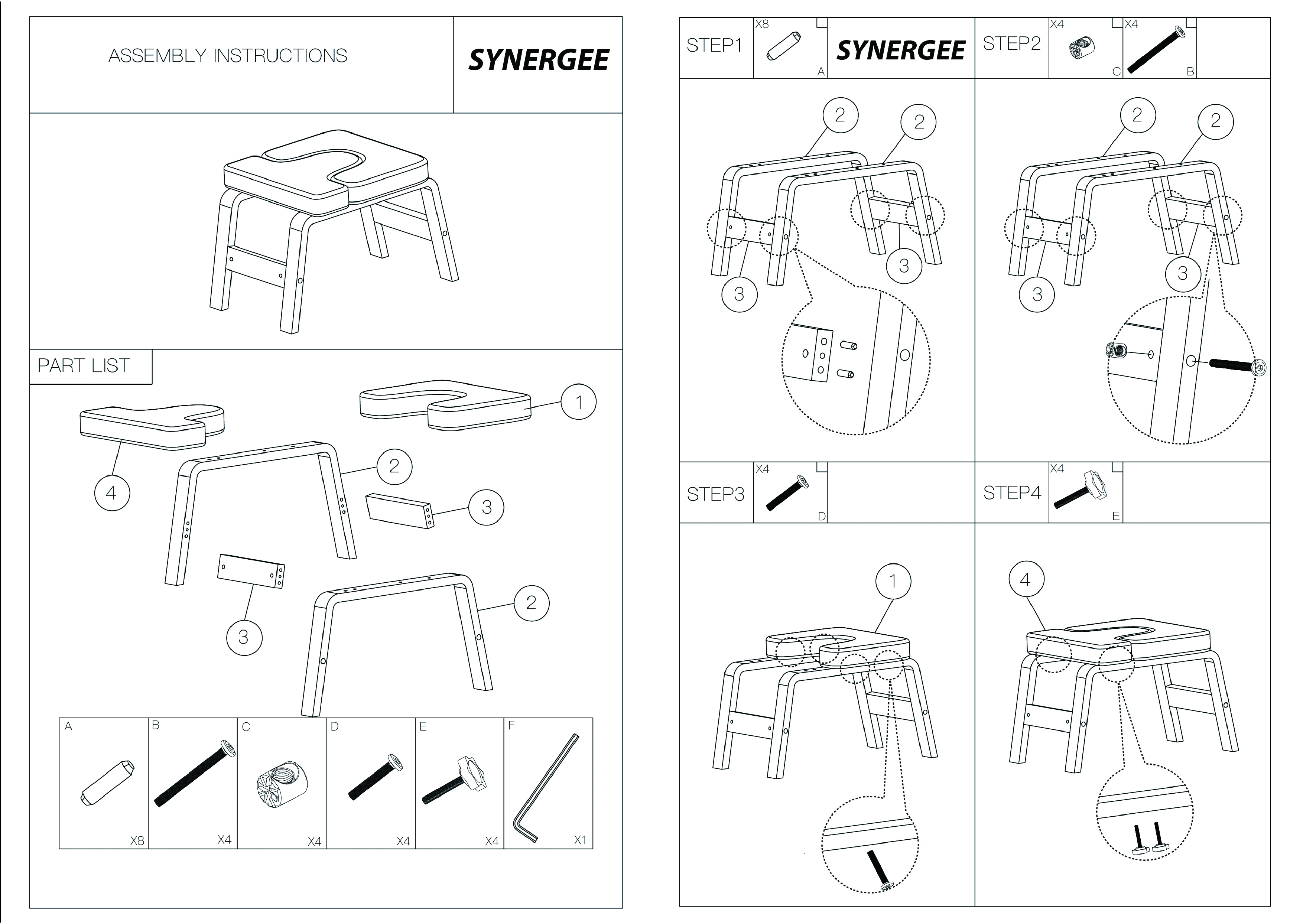 ASSEMBLY INSTRUCTIONS

SYNERGEE

PART LIST

1

4

2

3

3

2

| A | B | C | D | E | F |
|---|---|---|---|---|---|
| X8 | X4 | X4 | X4 | X4 | X1 |

STEP1

X8

A

SYNERGEE

STEP2

X4

C

X4

B

2

2

3

3

2

2

3

3

STEP3

X4

D

STEP4

X4

E

1

4